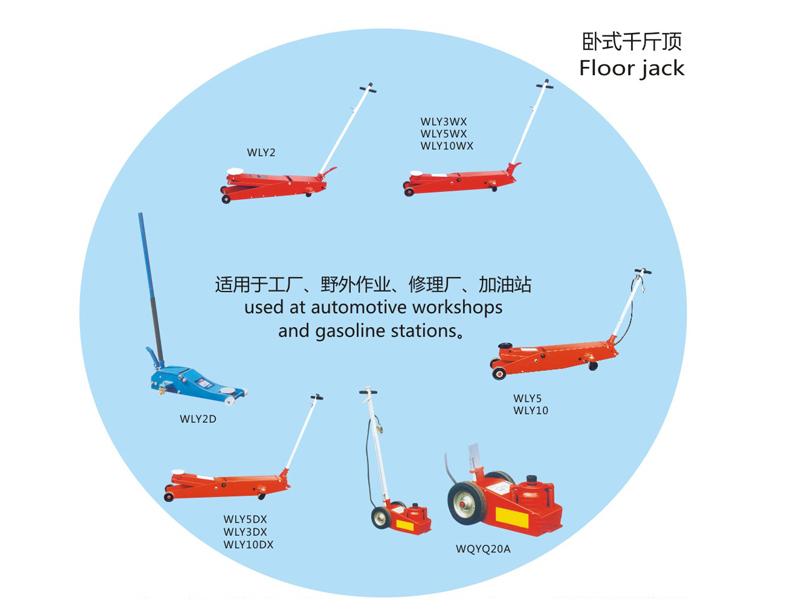 卧式千斤顶
Floor jack

WLY2

WLY3WX
WLY5WX
WLY10WX

适用于工厂、野外作业、修理厂、加油站
used at automotive workshops and gasoline stations。

WLY5
WLY10

WLY2D

WLY5DX
WLY3DX
WLY10DX

WQYQ20A